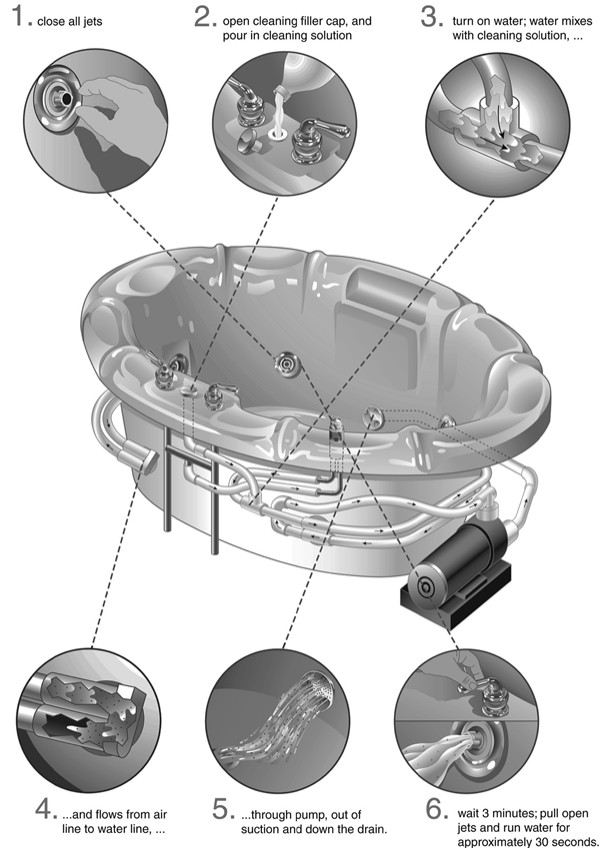 1. close all jets

2. open cleaning filler cap, and pour in cleaning solution

3. turn on water; water mixes with cleaning solution, ...

4. ...and flows from air line to water line, ...

5. ...through pump, out of suction and down the drain.

6. wait 3 minutes; pull open jets and run water for approximately 30 seconds.